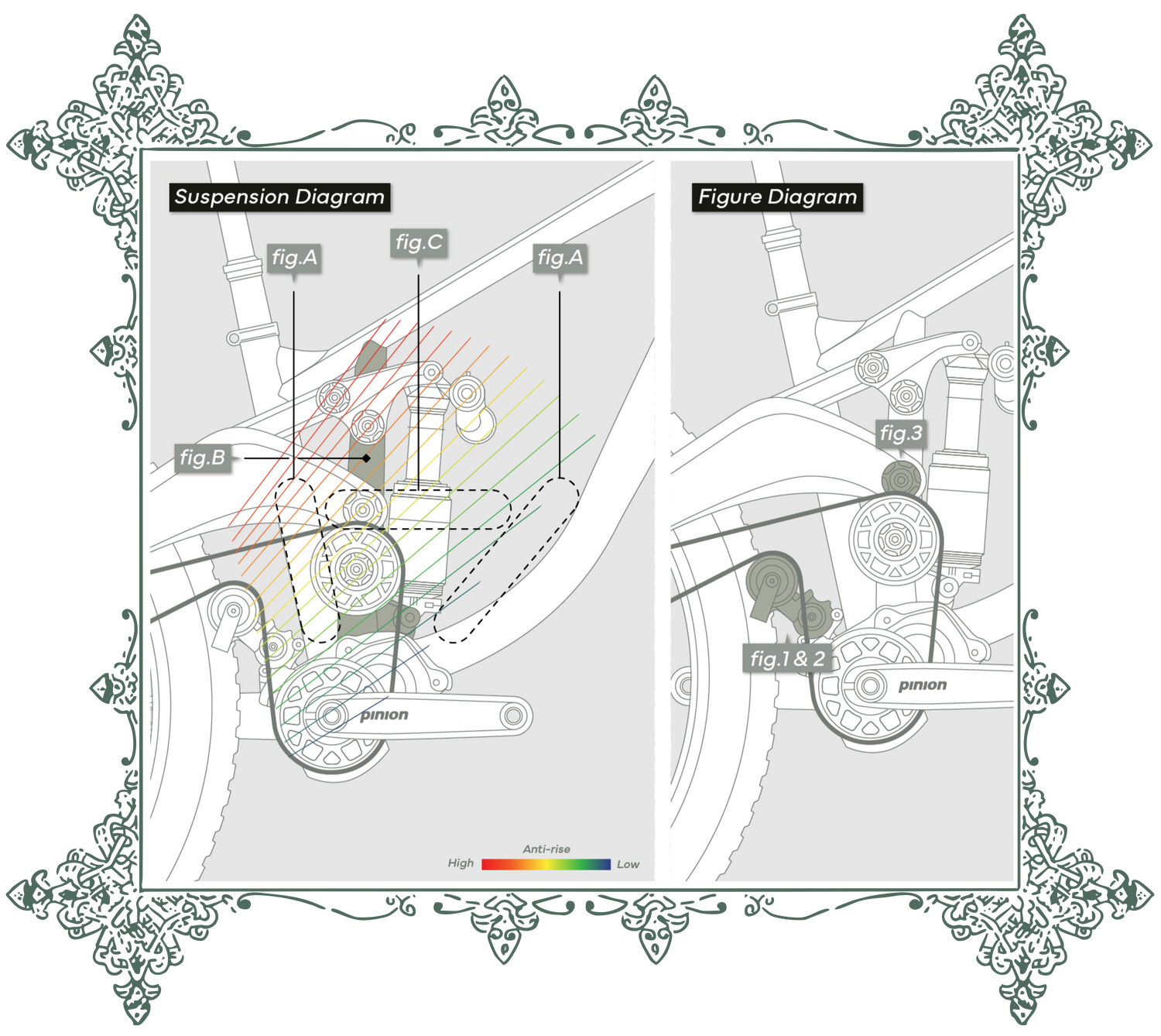 Suspension Diagram

fig.A

fig.C

fig.A

fig.B

pinion

Anti-rise

High

Low

Figure Diagram

fig.3

fig.1 & 2

pinion